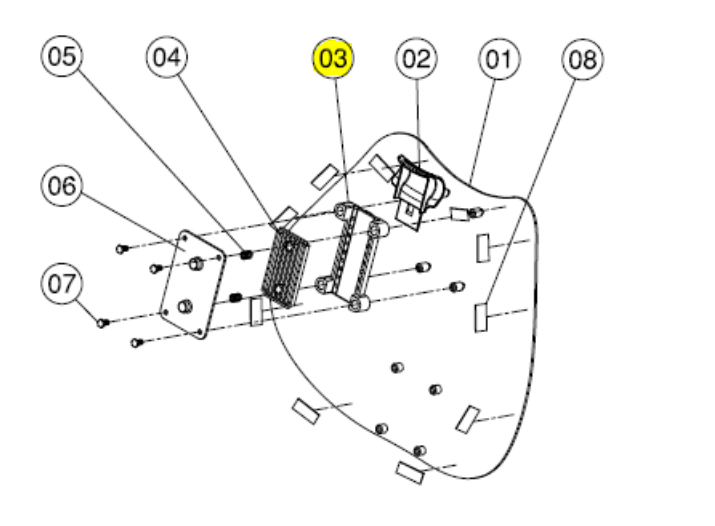 05
04
03
02
01
08
06
07