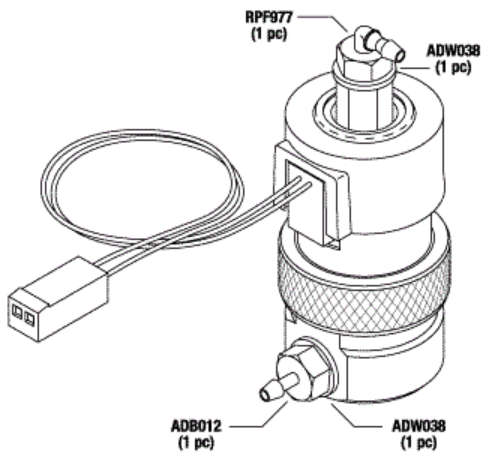 RPF977
(1 pc)

ADW038
(1 pc)

ADB012
(1 pc)

ADW038
(1 pc)