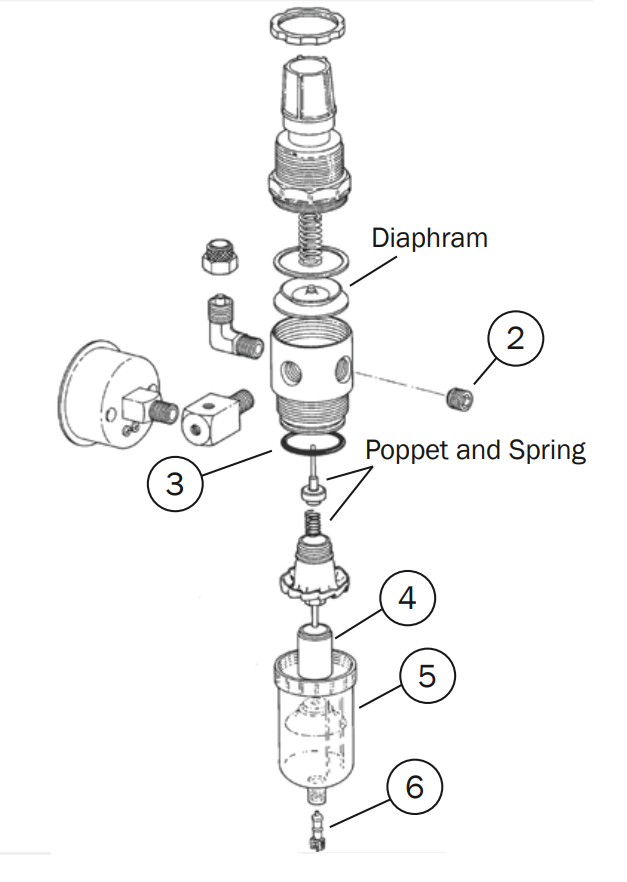 Diaphram

2

Poppet and Spring

3

4

5

6