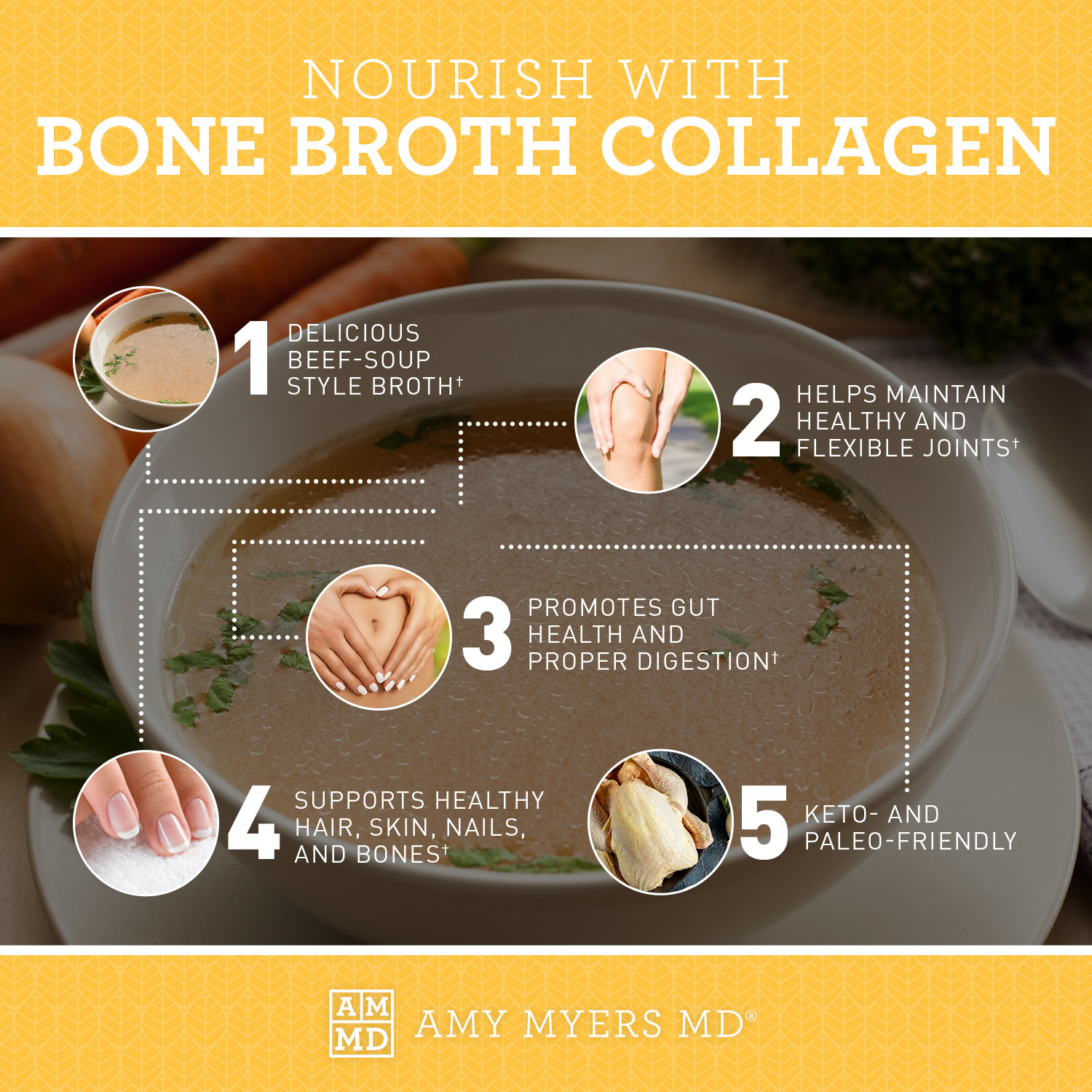 NOURISH WITH
BONE BROTH COLLAGEN

1 DELICIOUS BEEF-SOUP STYLE BROTH†

2 HELPS MAINTAIN HEALTHY AND FLEXIBLE JOINTS†

3 PROMOTES GUT HEALTH AND PROPER DIGESTION†

4 SUPPORTS HEALTHY HAIR, SKIN, NAILS, AND BONES†

5 KETO- AND PALEO-FRIENDLY

AM MD AMY MYERS MD®