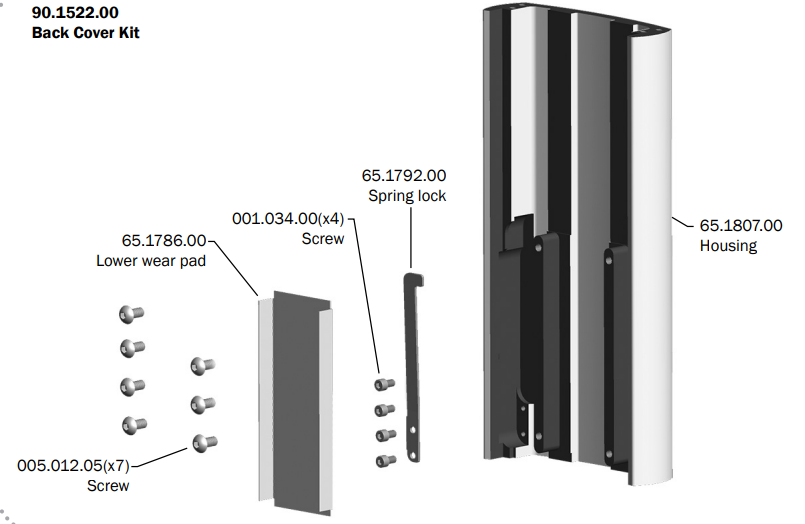 90.1522.00
Back Cover Kit

65.1792.00
Spring lock

001.034.00(x4)
Screw

65.1786.00
Lower wear pad

65.1807.00
Housing

005.012.05(x7)
Screw