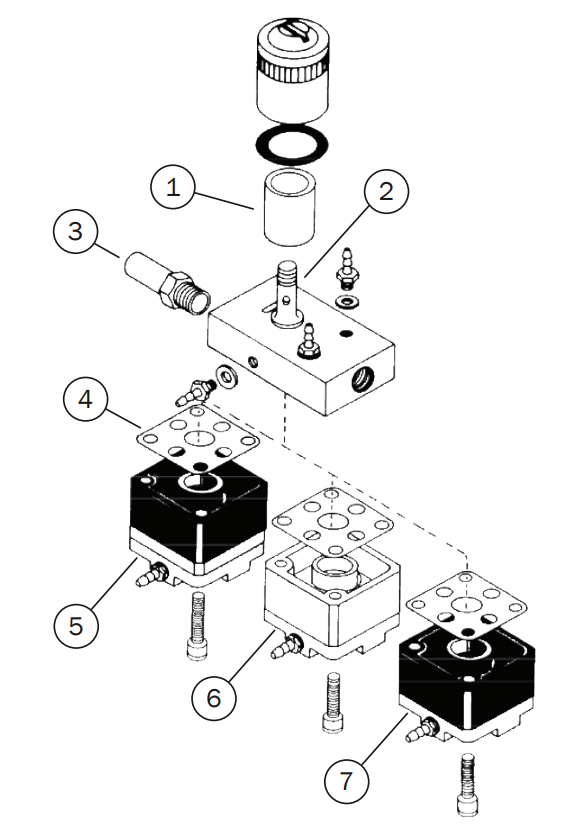 1
2
3
4
5
6
7