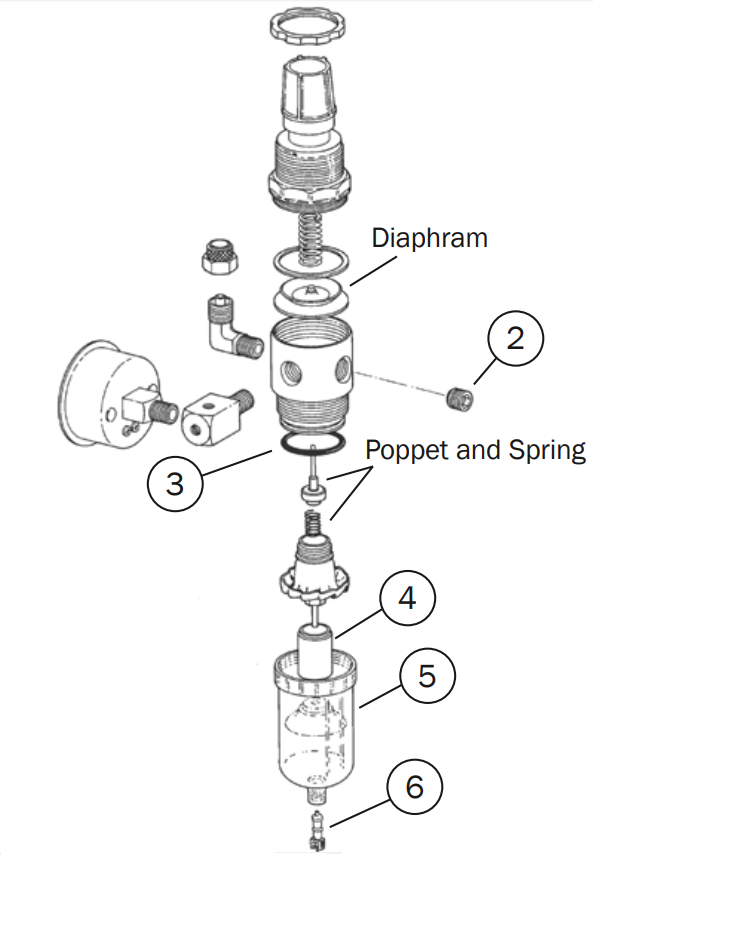 Diaphram

2

3

Poppet and Spring

4

5

6