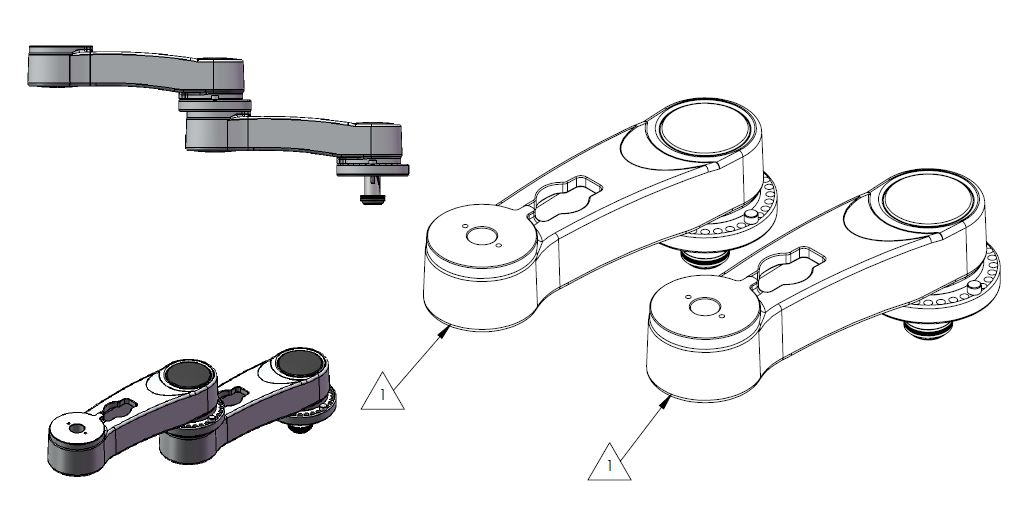 1

1