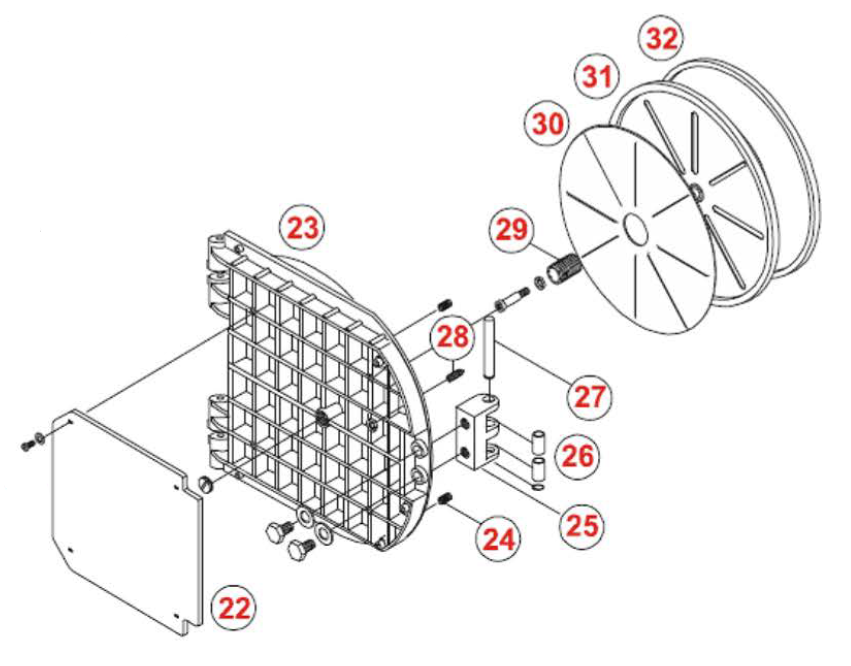 32
31
30
23
29
28
27
26
25
24
22