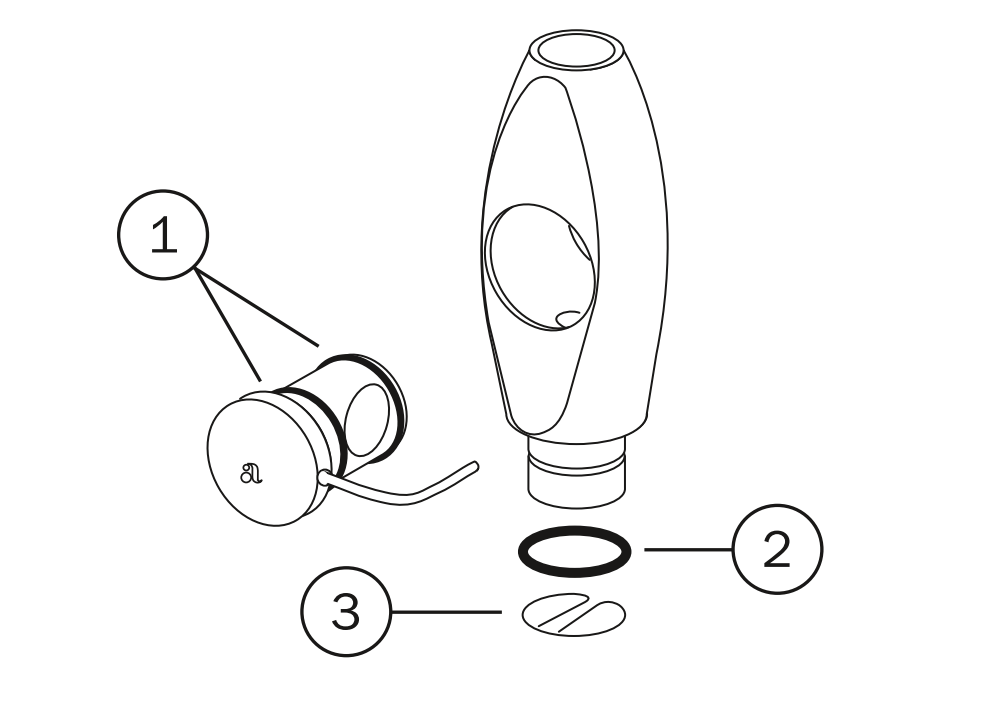 1
a
2
3