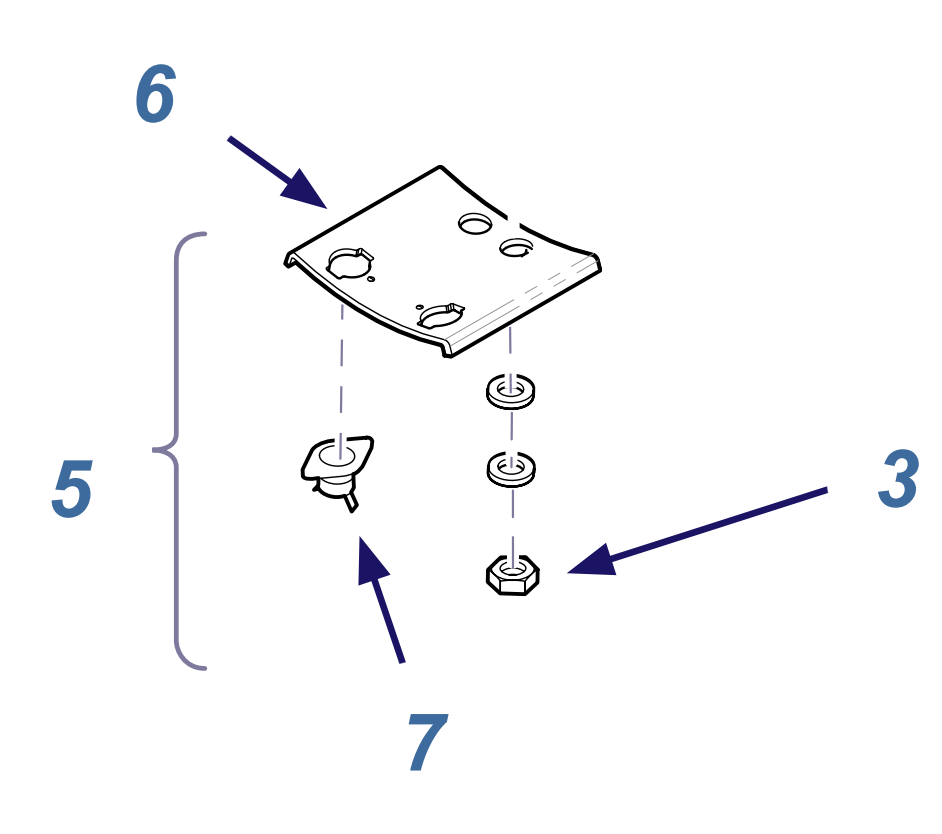 6

5

3

7